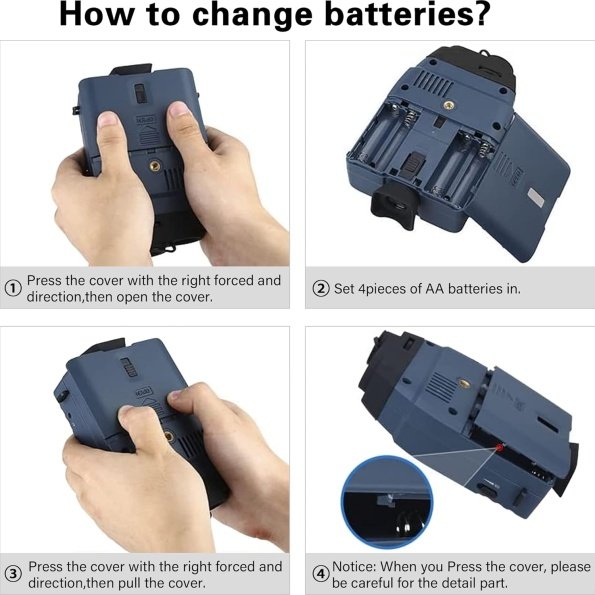 How to change batteries?

① Press the cover with the right forced and direction,then open the cover.

② Set 4pieces of AA batteries in.

③ Press the cover with the right forced and direction,then pull the cover.

④ Notice: When you Press the cover, please be careful for the detail part.