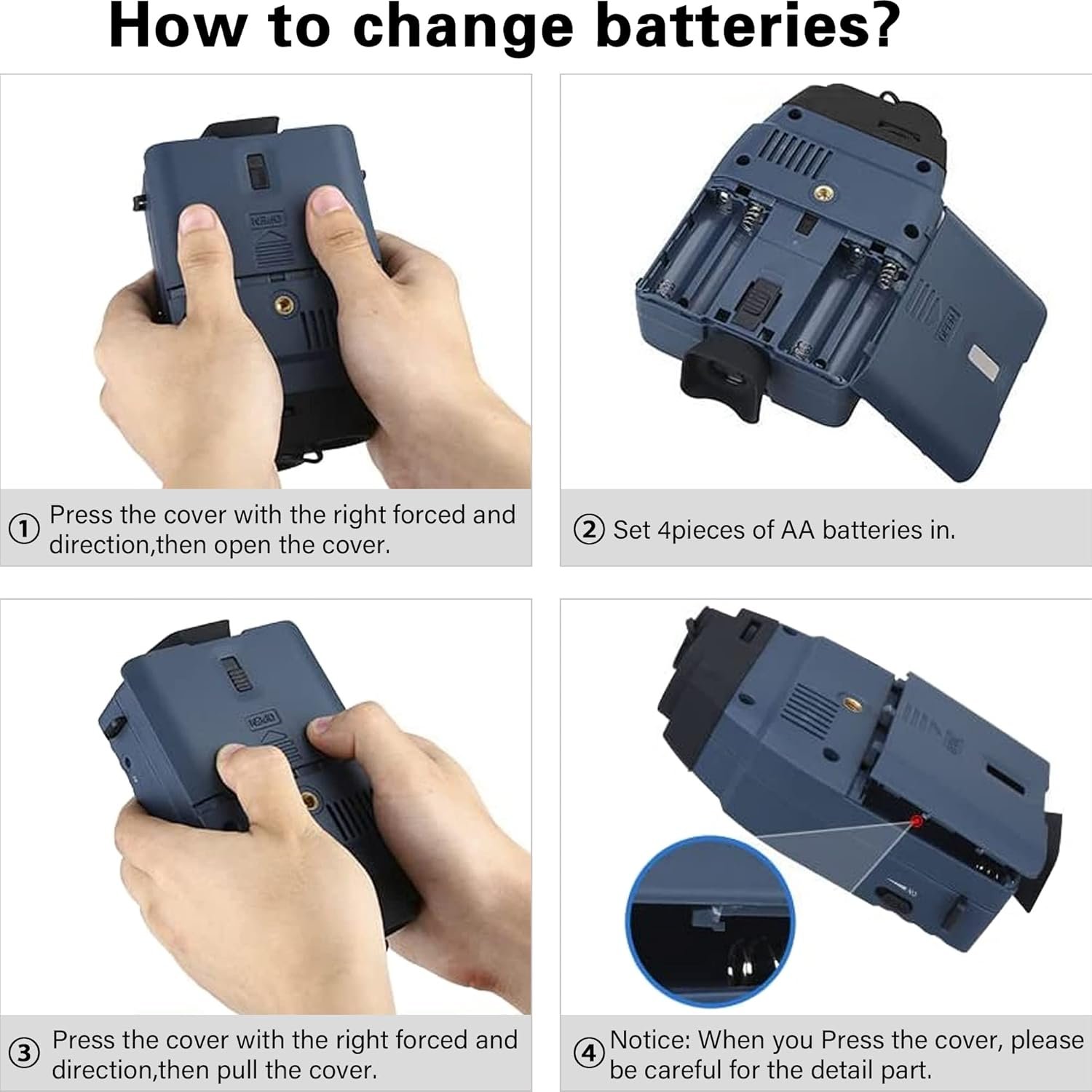 How to change batteries?

① Press the cover with the right forced and direction,then open the cover.

② Set 4pieces of AA batteries in.

③ Press the cover with the right forced and direction,then pull the cover.

④ Notice: When you Press the cover, please be careful for the detail part.