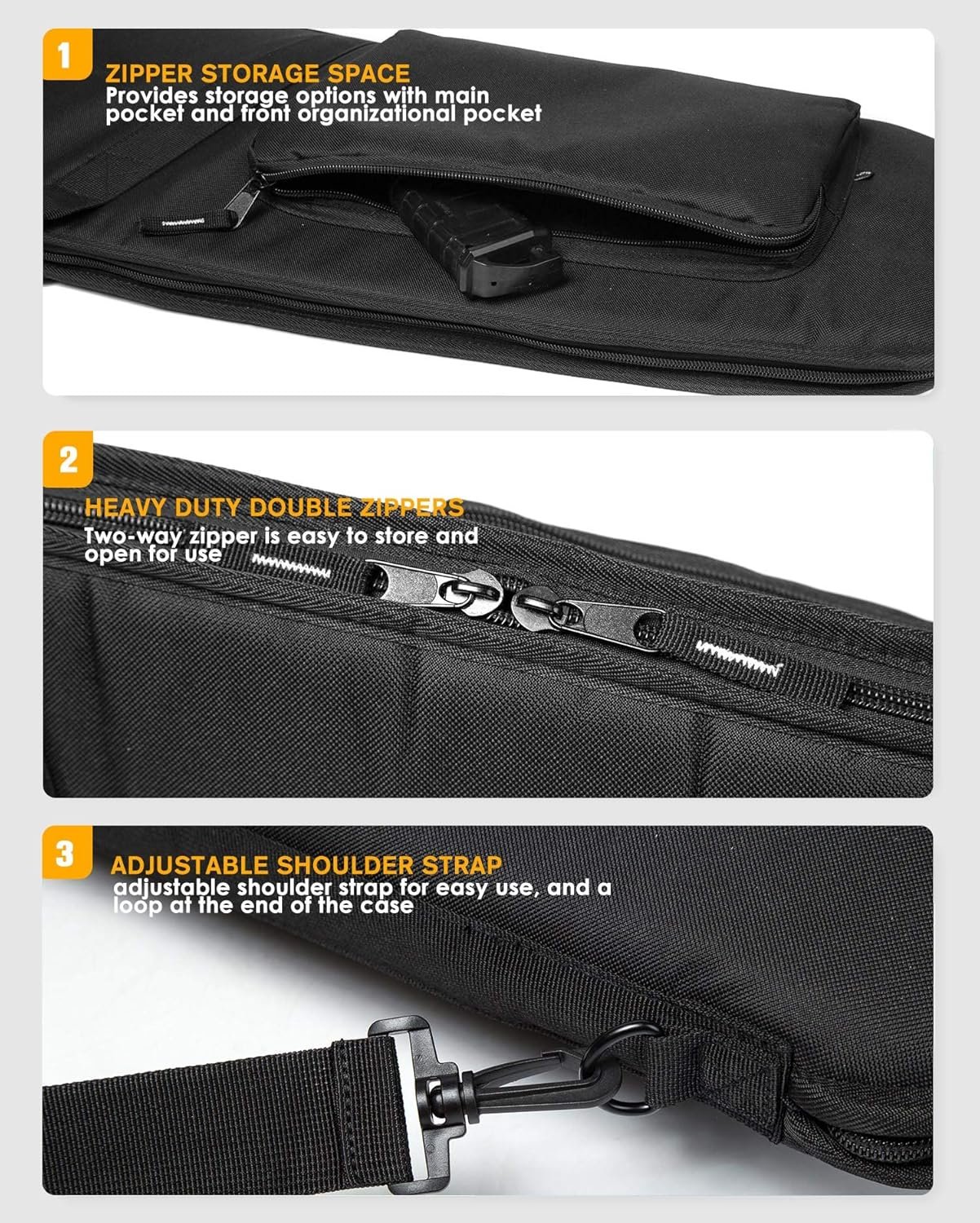 1

ZIPPER STORAGE SPACE

Provides storage options with main pocket and front organizational pocket

2

HEAVY DUTY DOUBLE ZIPPERS

Two-way zipper is easy to store and open for use

3

ADJUSTABLE SHOULDER STRAP

adjustable shoulder strap for easy use, and a loop at the end of the case