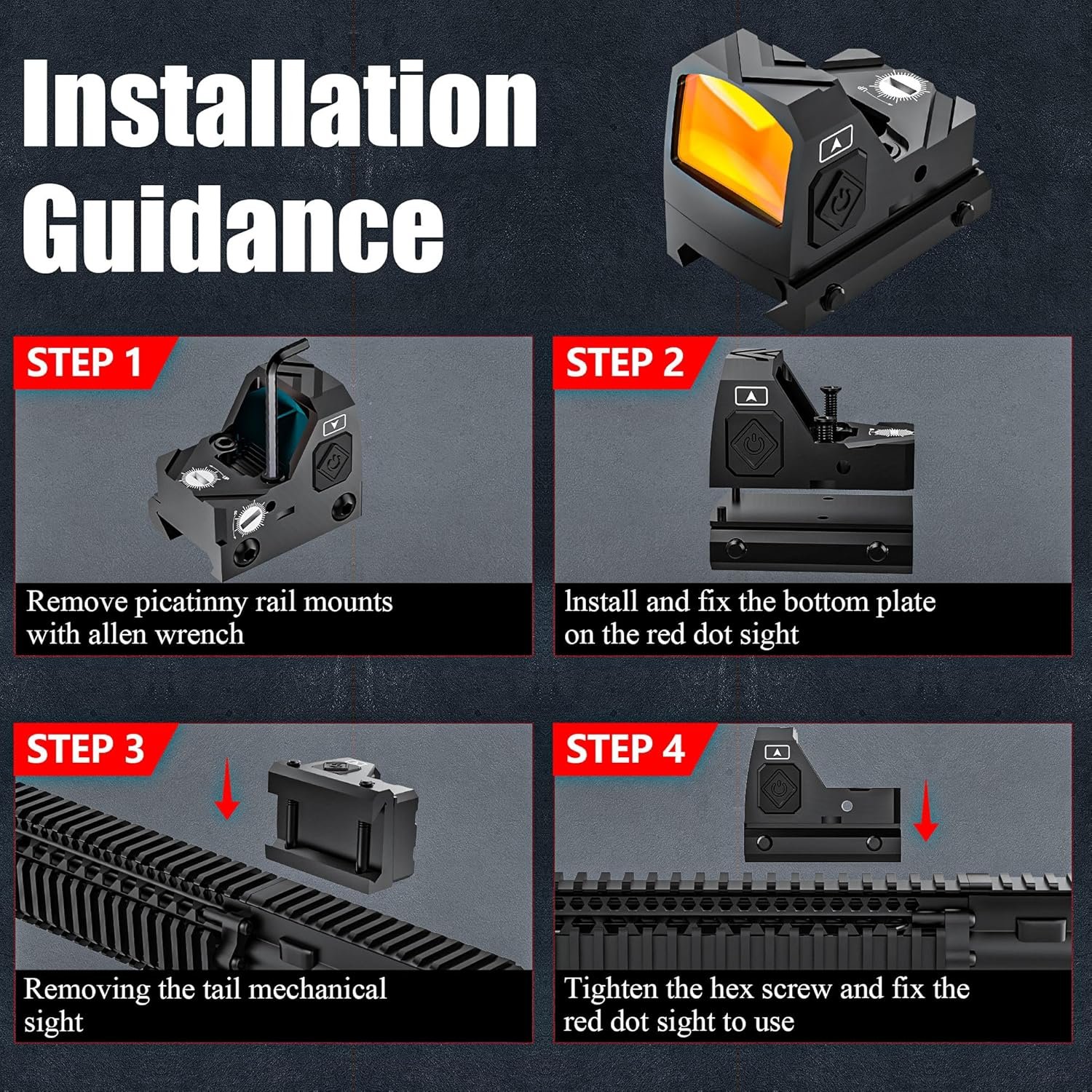 Installation Guidance

STEP 1

Remove picatinny rail mounts with allen wrench

STEP 2

Install and fix the bottom plate on the red dot sight

STEP 3

Removing the tail mechanical sight

STEP 4

Tighten the hex screw and fix the red dot sight to use